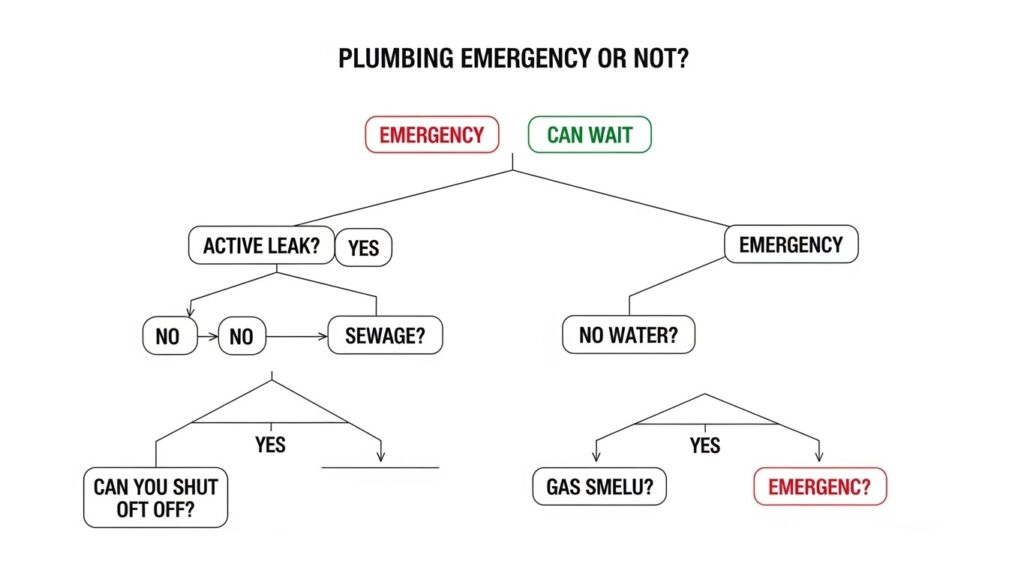 PLUMBING EMERGENCY OR NOT?

EMERGENCY

CAN WAIT

ACTIVE LEAK?

YES

EMERGENCY

NO

NO

SEWAGE?

NO WATER?

YES

YES

CAN YOU SHUT OFT OFF?

GAS SMELU?

EMERGENC?